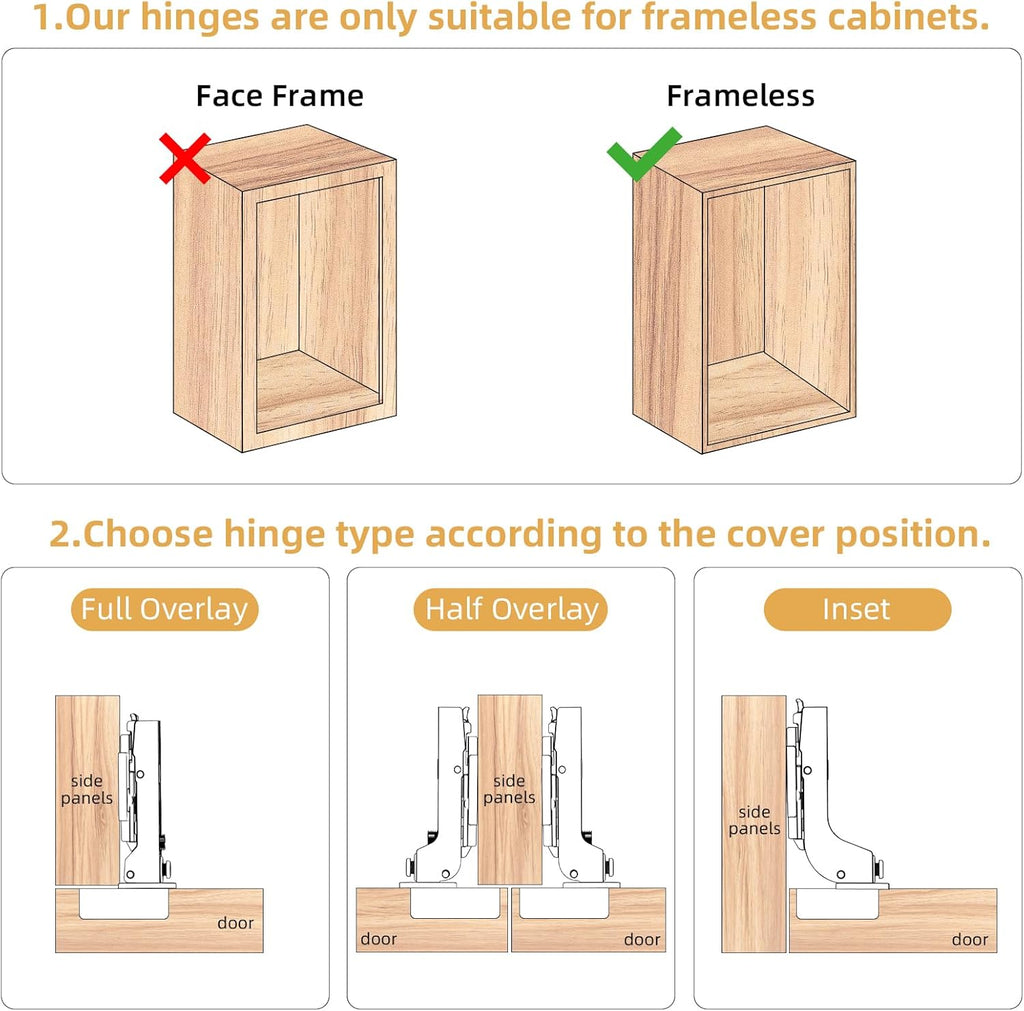 1.Our hinges are only suitable for frameless cabinets.

Face Frame

Frameless

2.Choose hinge type according to the cover position.

Full Overlay

side panels

door

Half Overlay

side panels

door

door

Inset

side panels

door