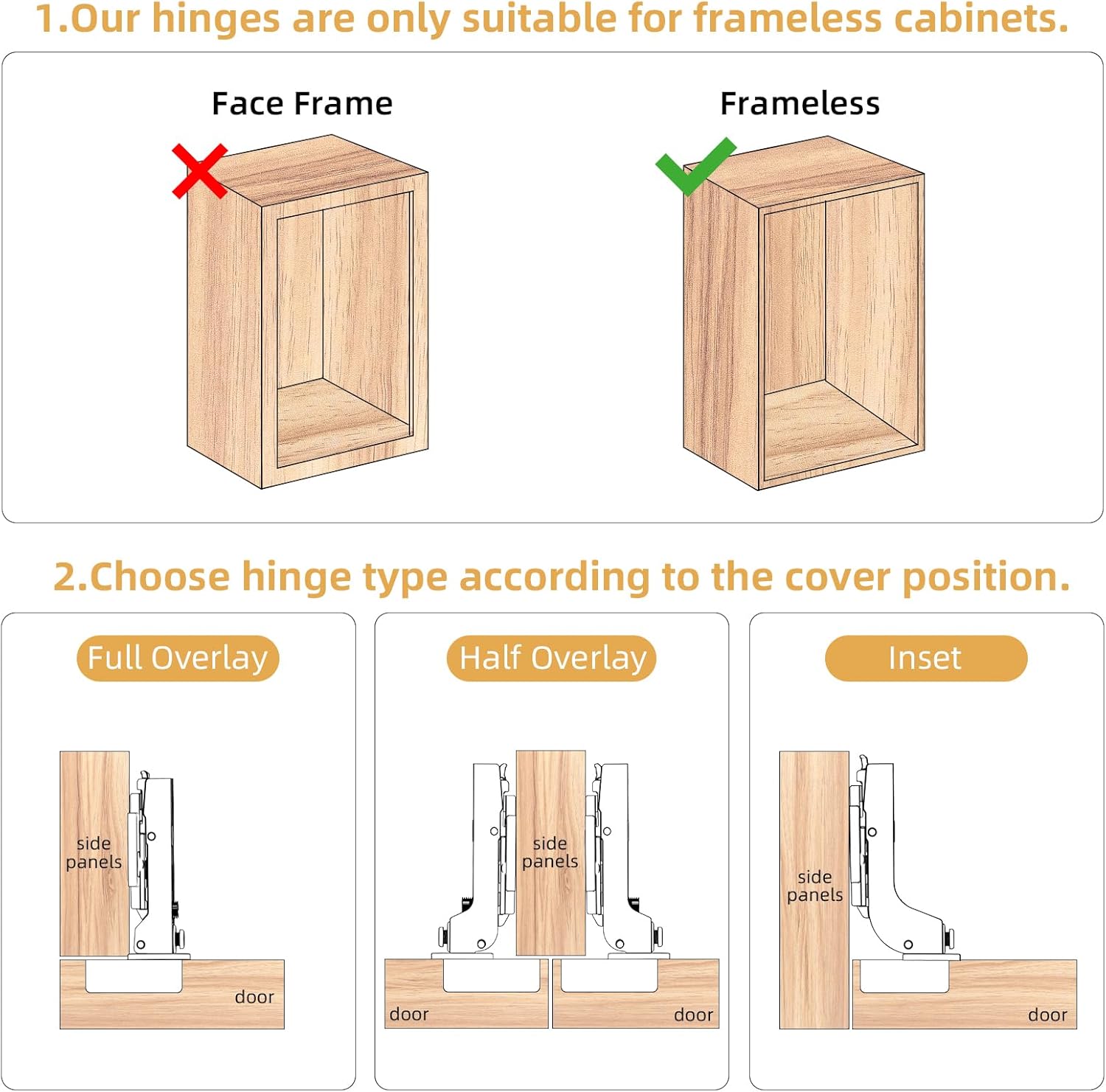 1.Our hinges are only suitable for frameless cabinets.

Face Frame

Frameless

2.Choose hinge type according to the cover position.

Full Overlay

side panels

door

Half Overlay

side panels

door

door

Inset

side panels

door