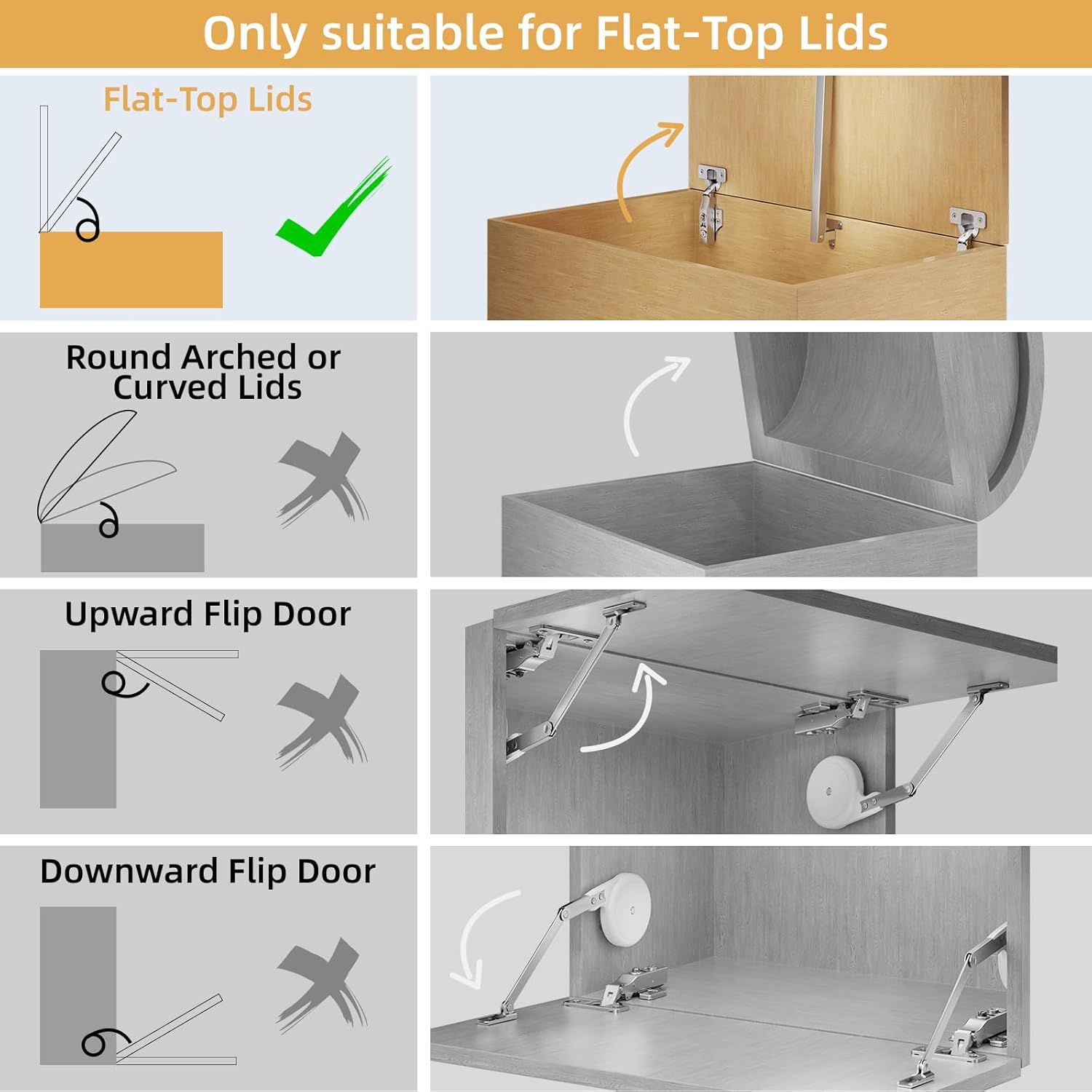 Only suitable for Flat-Top Lids

Flat-Top Lids

Round Arched or Curved Lids

Upward Flip Door

Downward Flip Door