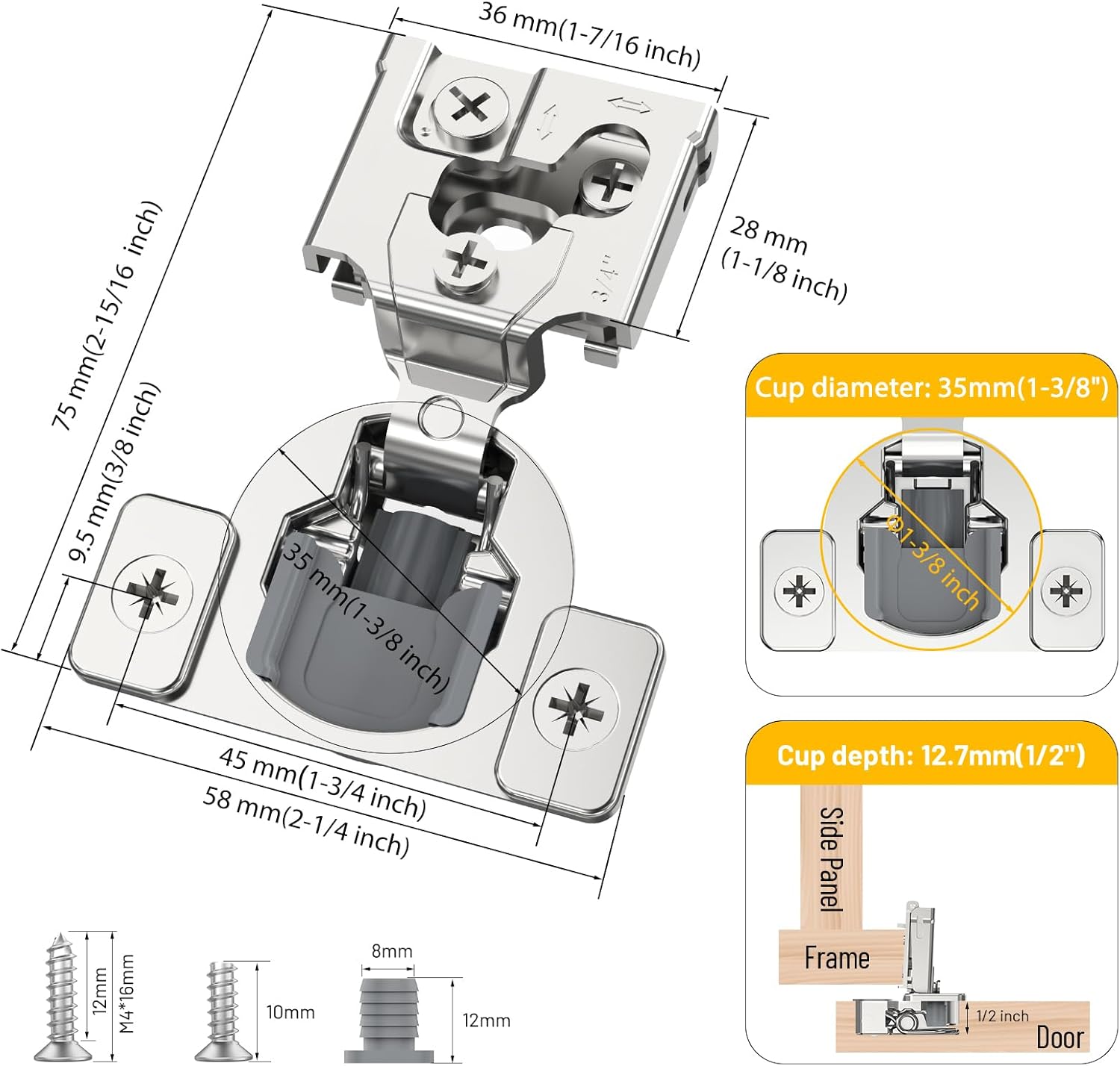 36 mm(1-7/16 inch)

28 mm (1-1/8 inch)

75 mm(2-15/16 inch)

9.5 mm(3/8 inch)

3/4"

35 mm(1-3/8 inch)

45 mm(1-3/4 inch)

58 mm(2-1/4 inch)

Cup diameter: 35mm(1-3/8")

Φ1-3/8 inch

Cup depth: 12.7mm(1/2")

Side Panel

Frame

1/2 inch

Door

12mm

M4*16mm

10mm

8mm

12mm