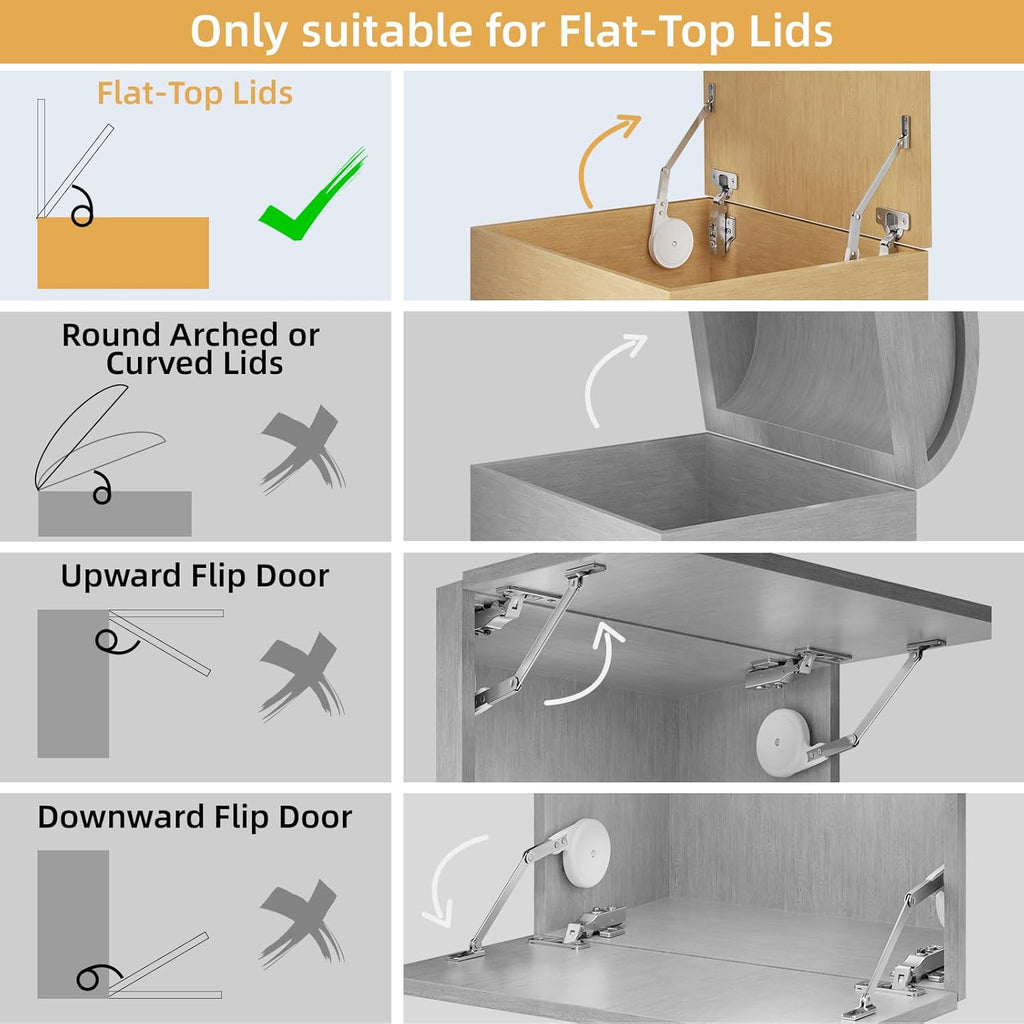 Only suitable for Flat-Top Lids

Flat-Top Lids

Round Arched or Curved Lids

Upward Flip Door

Downward Flip Door