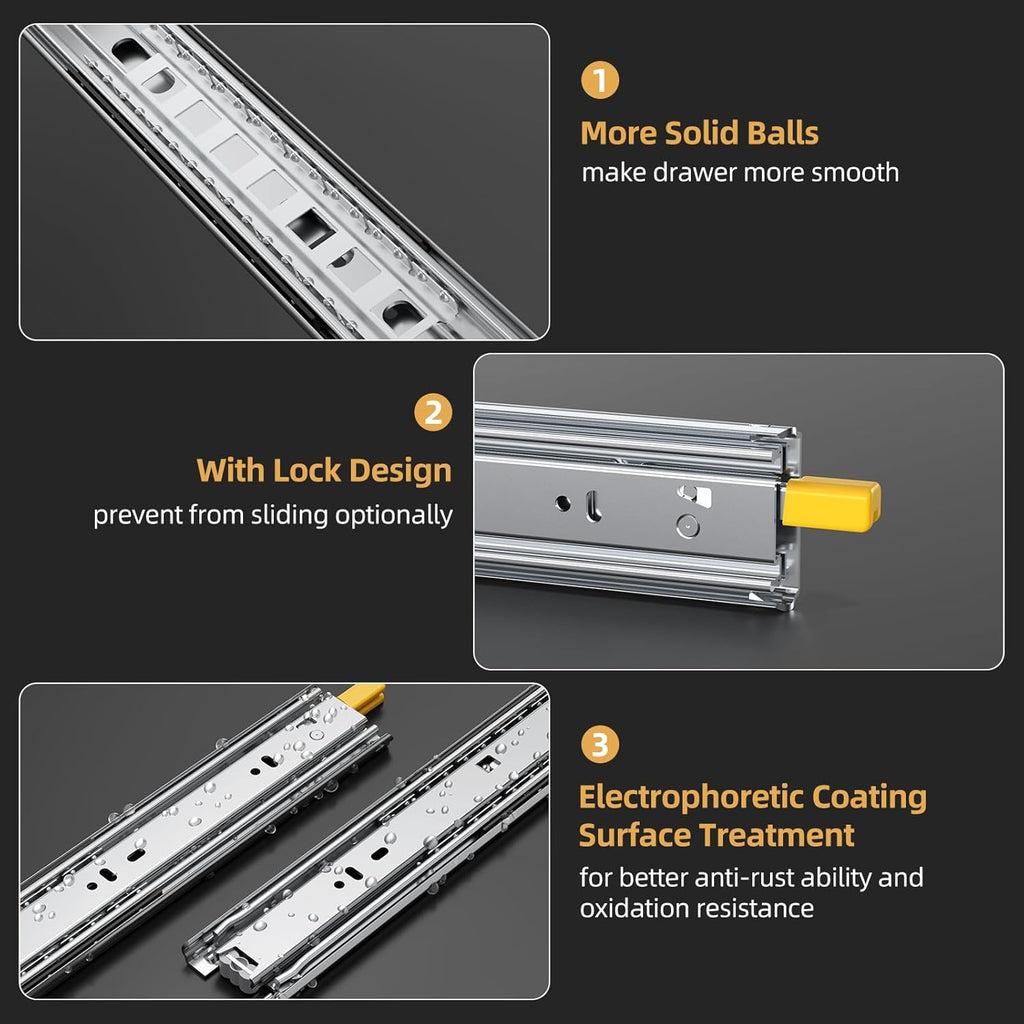 1

More Solid Balls
make drawer more smooth

2

With Lock Design
prevent from sliding optionally

3

Electrophoretic Coating Surface Treatment
for better anti-rust ability and oxidation resistance