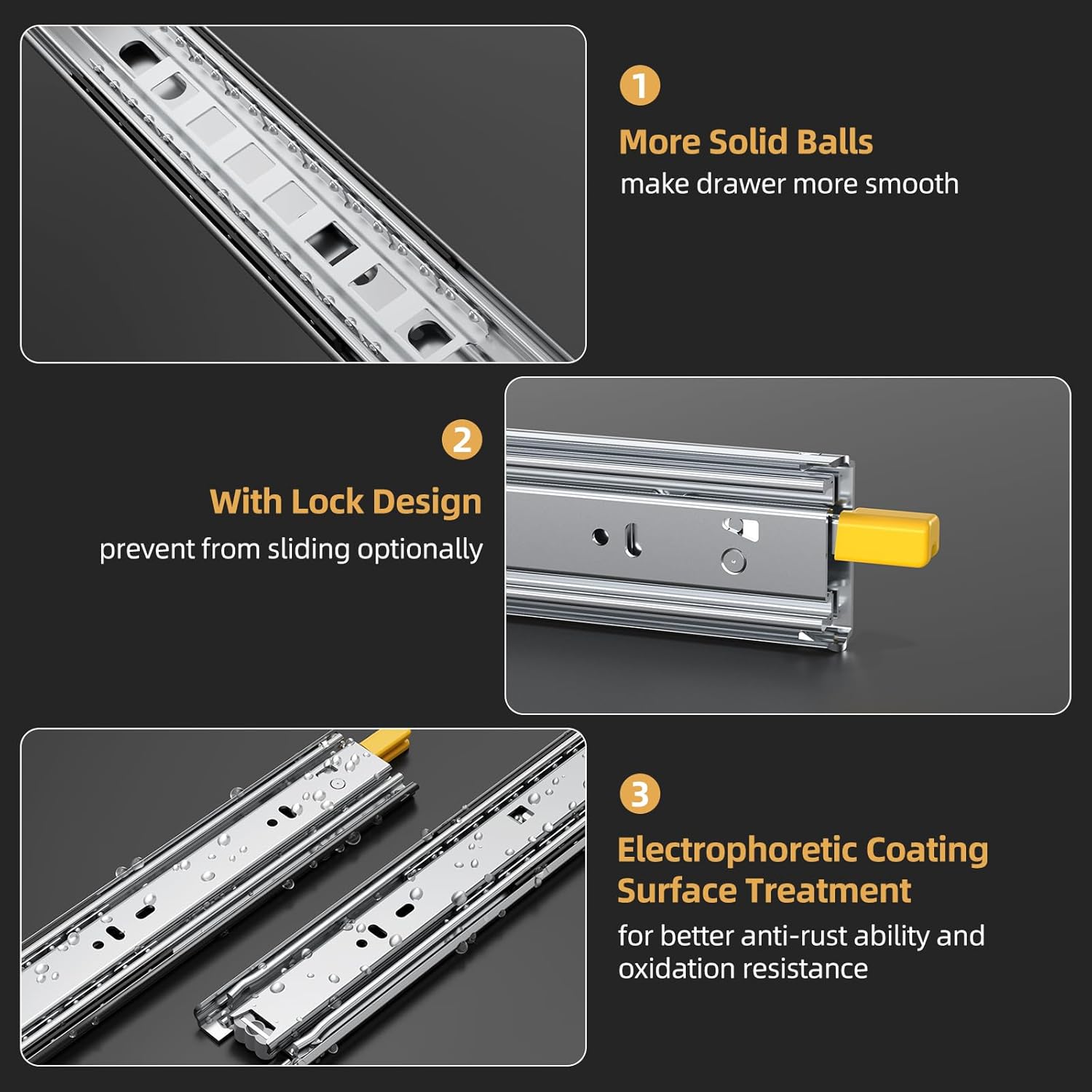 1

More Solid Balls

make drawer more smooth

2

With Lock Design

prevent from sliding optionally

3

Electrophoretic Coating Surface Treatment

for better anti-rust ability and oxidation resistance