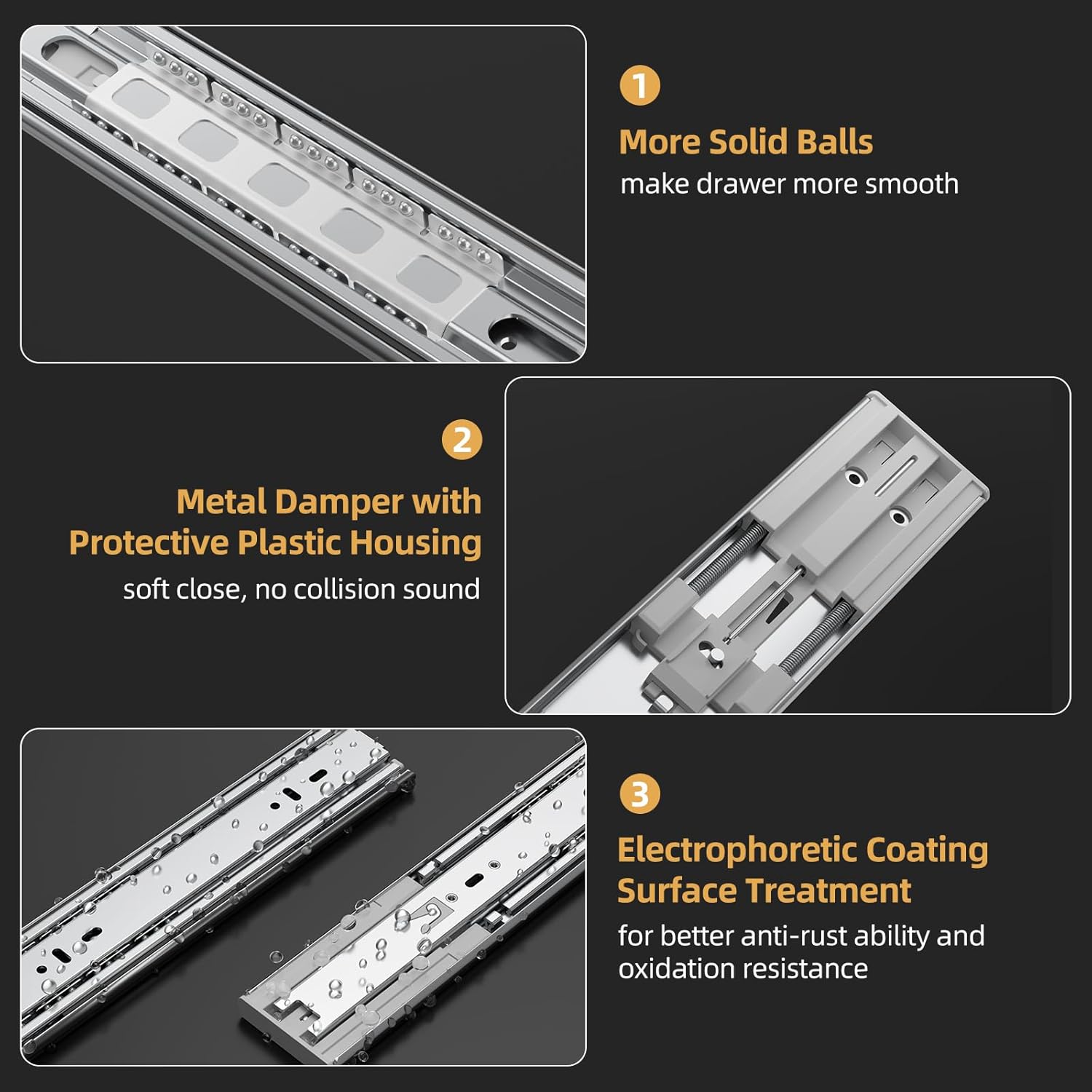 1

More Solid Balls
make drawer more smooth

2

Metal Damper with Protective Plastic Housing
soft close, no collision sound

3

Electrophoretic Coating Surface Treatment
for better anti-rust ability and oxidation resistance