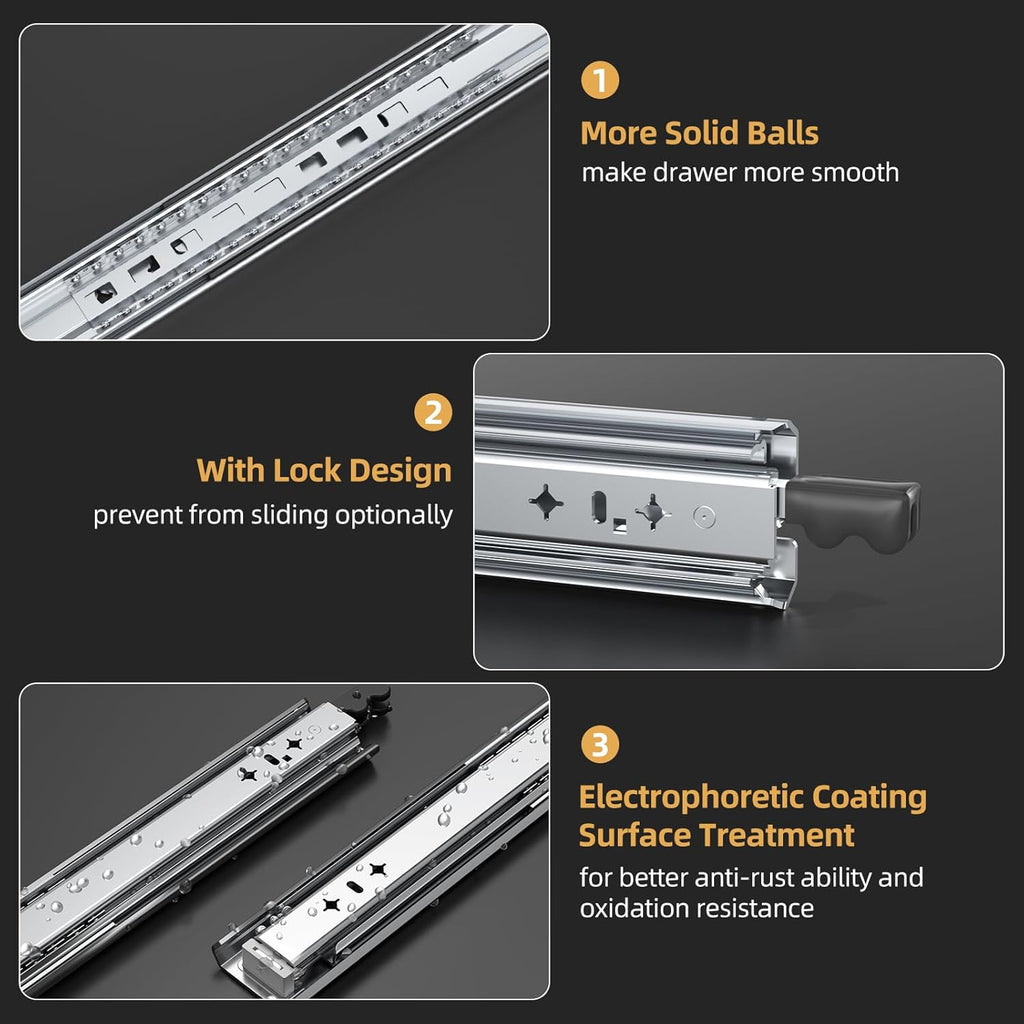 1

More Solid Balls

make drawer more smooth

2

With Lock Design

prevent from sliding optionally

3

Electrophoretic Coating Surface Treatment

for better anti-rust ability and oxidation resistance