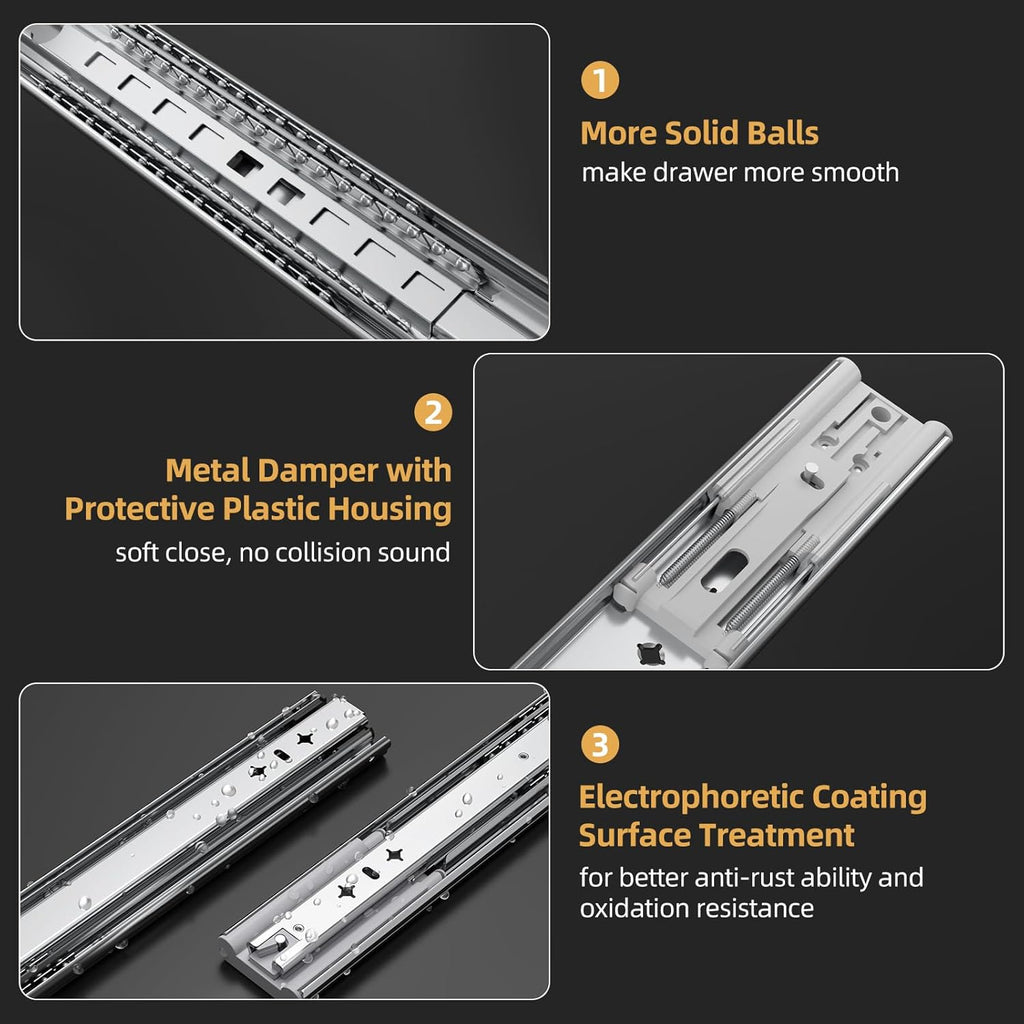 1

More Solid Balls
make drawer more smooth

2

Metal Damper with Protective Plastic Housing
soft close, no collision sound

3

Electrophoretic Coating Surface Treatment
for better anti-rust ability and oxidation resistance