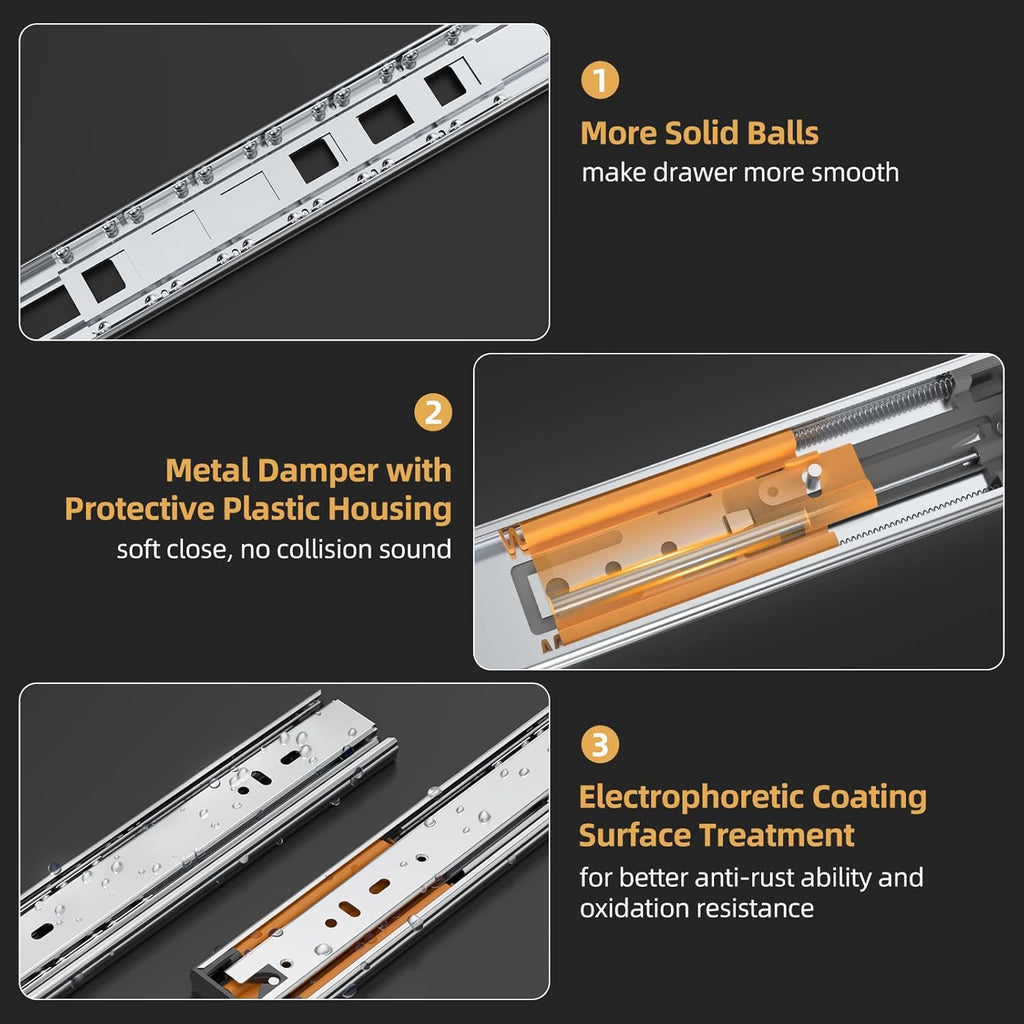 1
More Solid Balls
make drawer more smooth

2
Metal Damper with Protective Plastic Housing
soft close, no collision sound

3
Electrophoretic Coating Surface Treatment
for better anti-rust ability and oxidation resistance