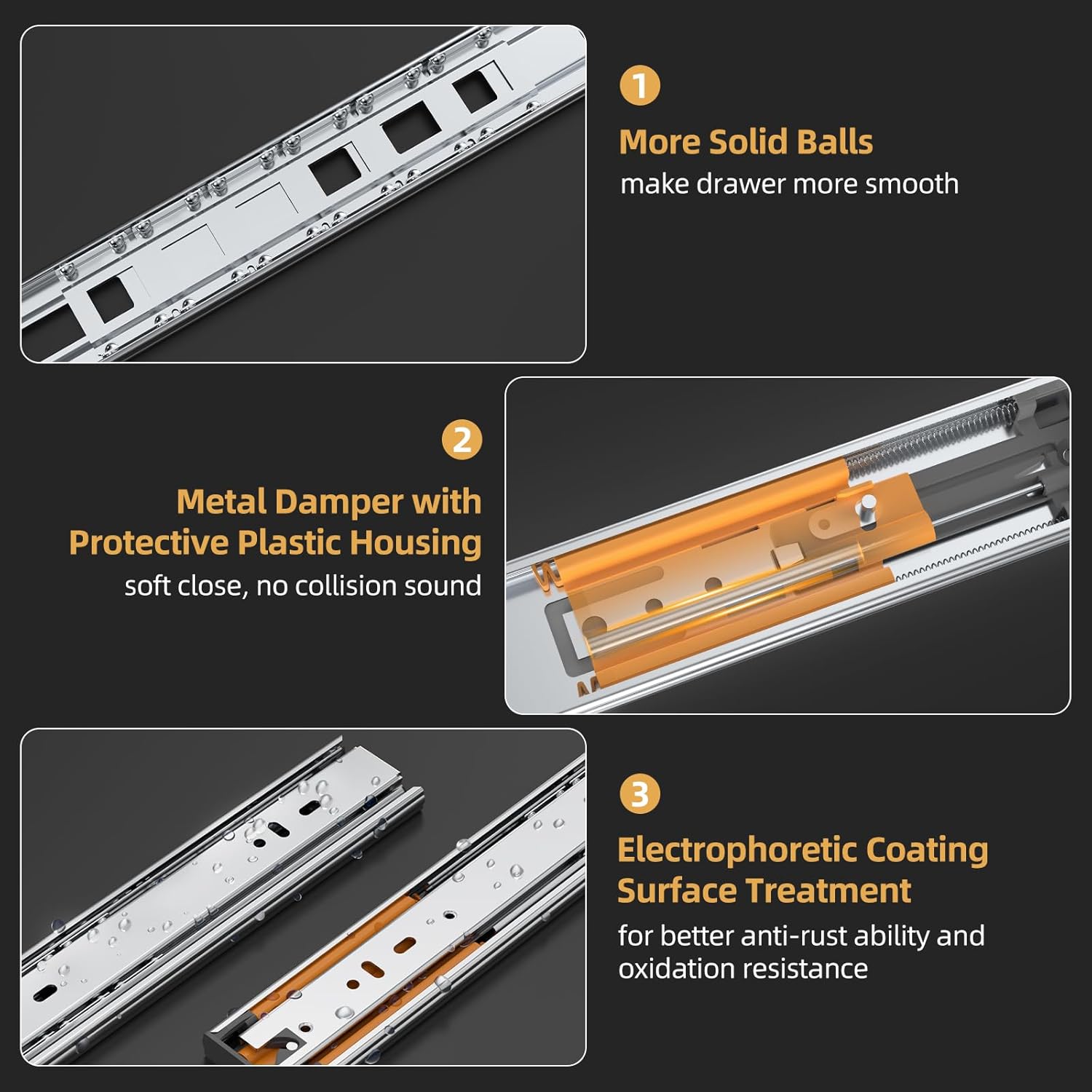 1

More Solid Balls

make drawer more smooth

2

Metal Damper with Protective Plastic Housing

soft close, no collision sound

3

Electrophoretic Coating Surface Treatment

for better anti-rust ability and oxidation resistance