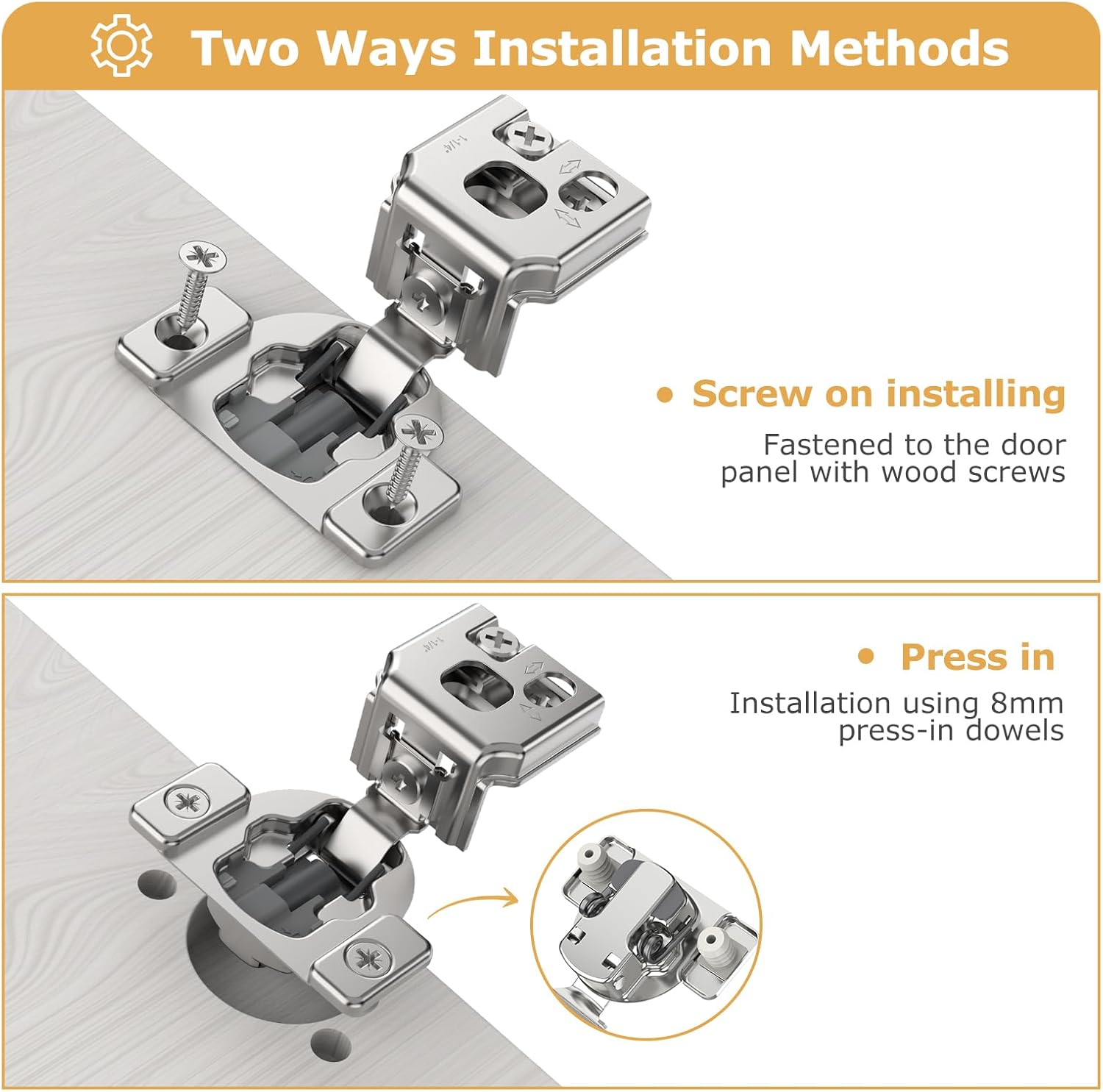 Two Ways Installation Methods

1-1/4"

• Screw on installing

Fastened to the door panel with wood screws

1-1/4"

• Press in

Installation using 8mm press-in dowels