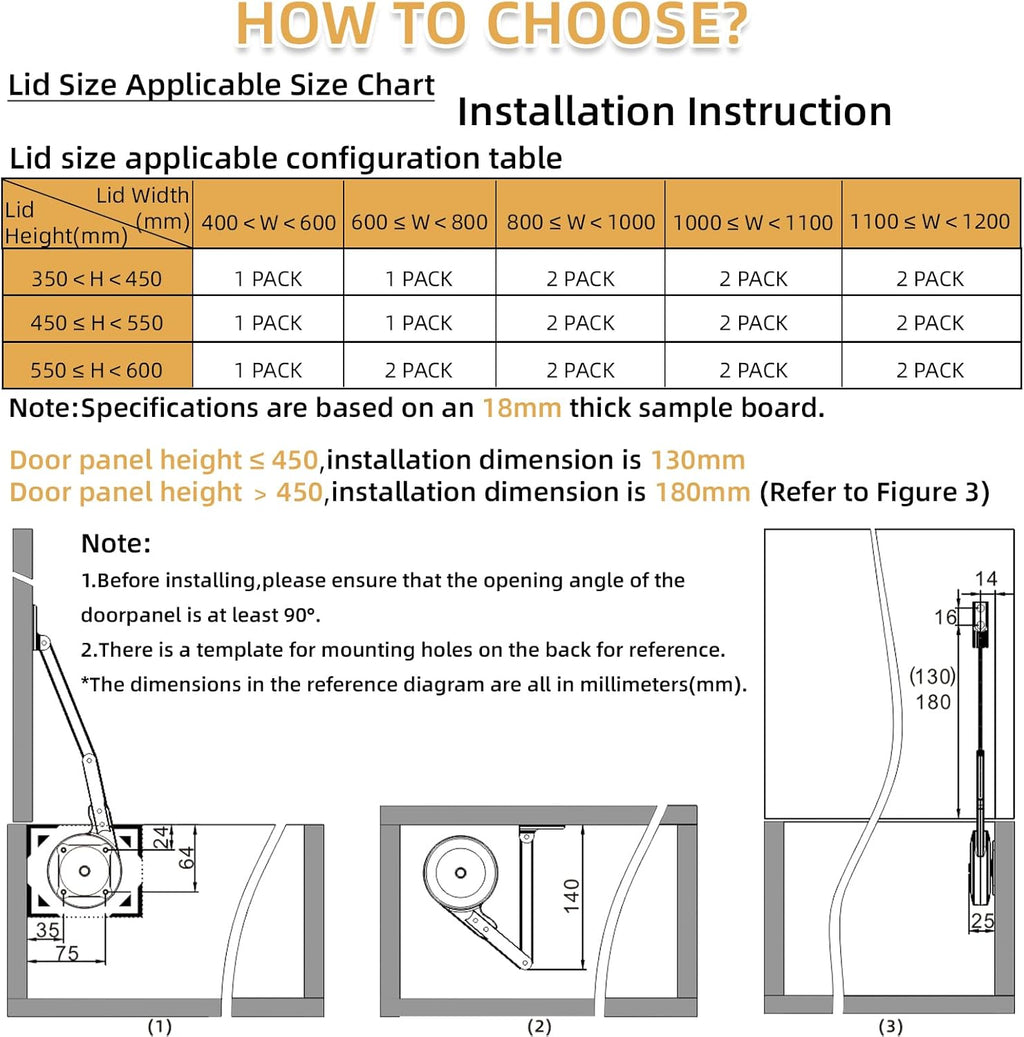 HOW TO CHOOSE?

Lid Size Applicable Size Chart

Installation Instruction

Lid size applicable configuration table

| Lid Width (mm) / Lid Height(mm) | 400 < W < 600 | 600 ≤ W < 800 | 800 ≤ W < 1000 | 1000 ≤ W < 1100 | 1100 ≤ W < 1200 |
|---|---|---|---|---|---|
| 350 < H < 450 | 1 PACK | 1 PACK | 2 PACK | 2 PACK | 2 PACK |
| 450 ≤ H < 550 | 1 PACK | 1 PACK | 2 PACK | 2 PACK | 2 PACK |
| 550 ≤ H < 600 | 1 PACK | 2 PACK | 2 PACK | 2 PACK | 2 PACK |

Note:Specifications are based on an 18mm thick sample board.

Door panel height ≤ 450,installation dimension is 130mm
Door panel height > 450,installation dimension is 180mm (Refer to Figure 3)

Note:
1.Before installing,please ensure that the opening angle of the doorpanel is at least 90°.
2.There is a template for mounting holes on the back for reference.
*The dimensions in the reference diagram are all in millimeters(mm).

24
64
35
75
(1)

140
(2)

14
16
(130)
180
25
(3)