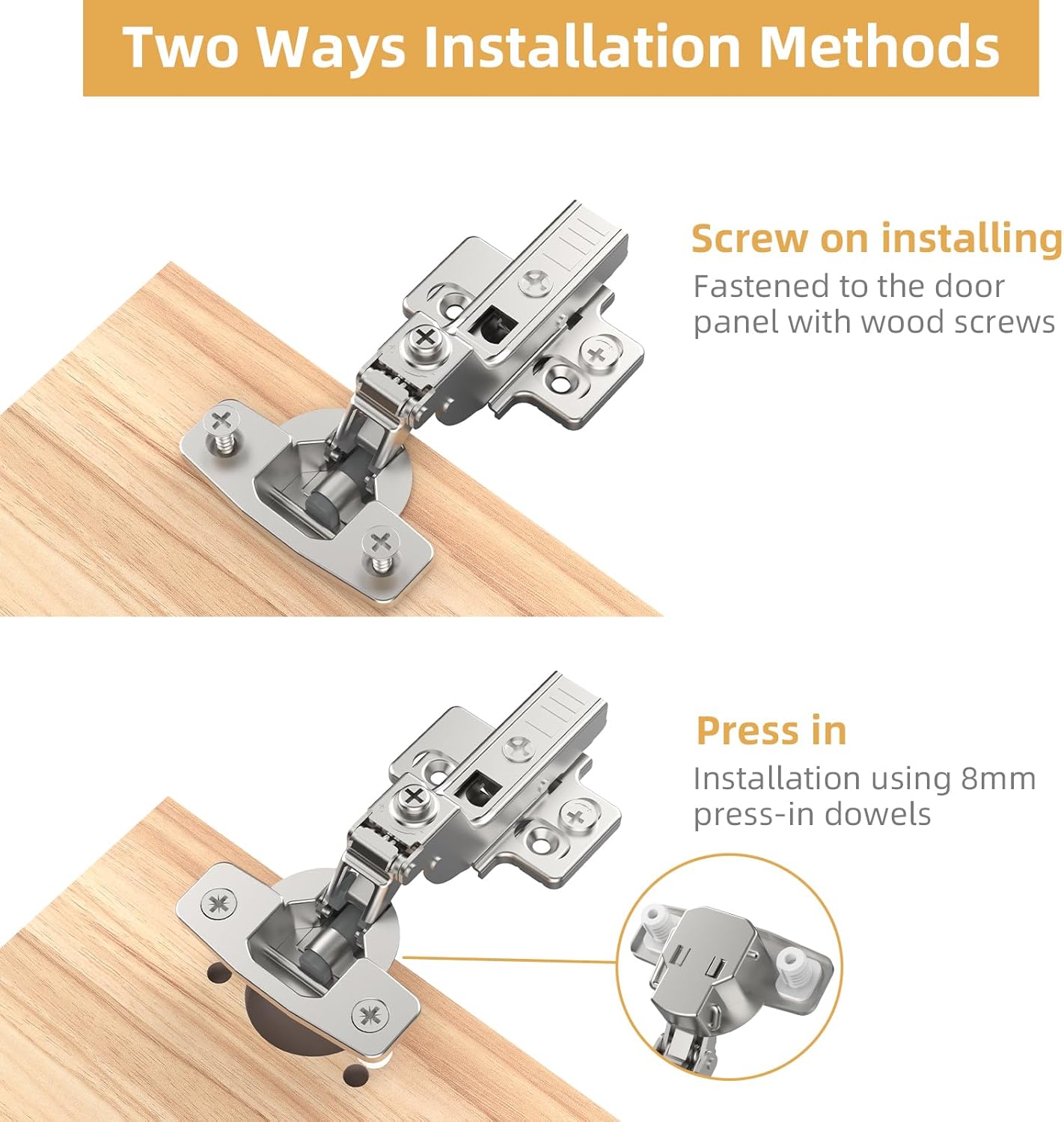 Two Ways Installation Methods

Screw on installing
Fastened to the door panel with wood screws

Press in
Installation using 8mm press-in dowels