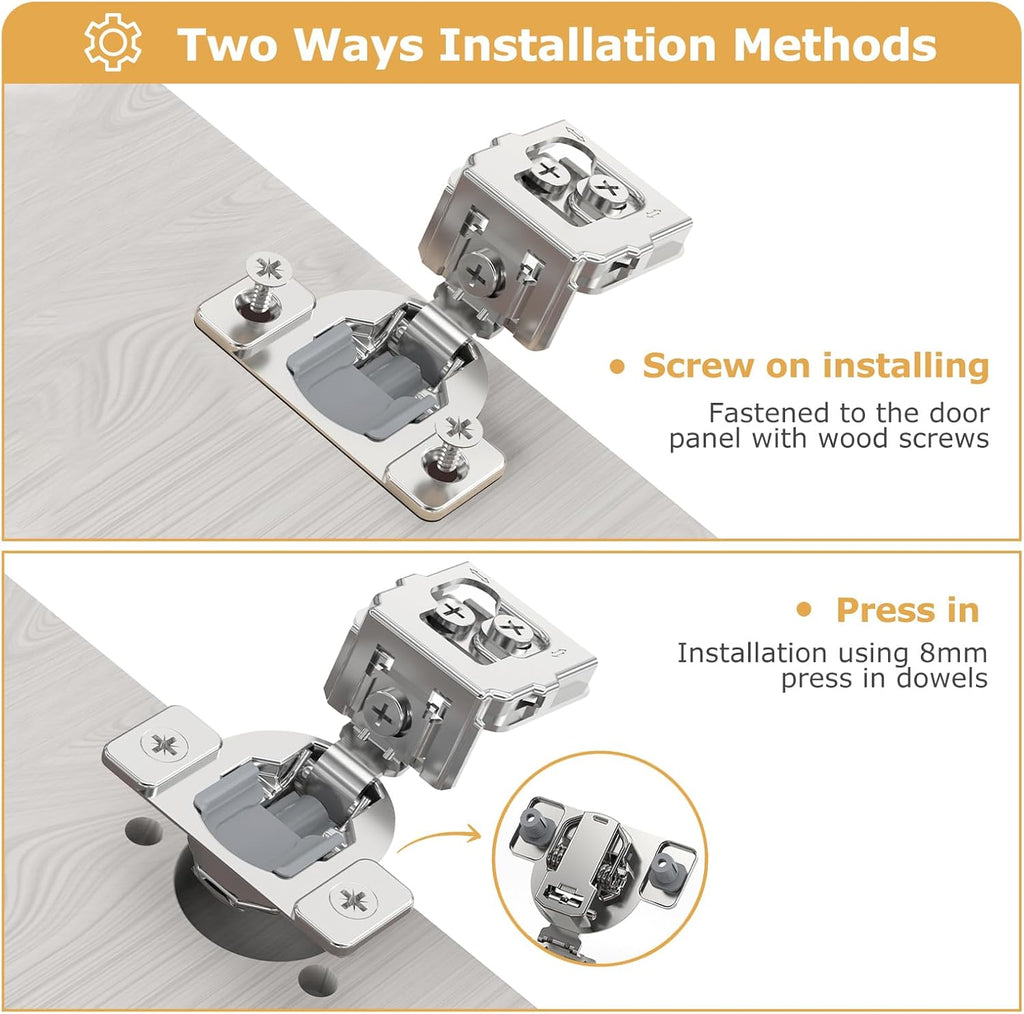 Two Ways Installation Methods

• Screw on installing

Fastened to the door panel with wood screws

• Press in

Installation using 8mm press in dowels