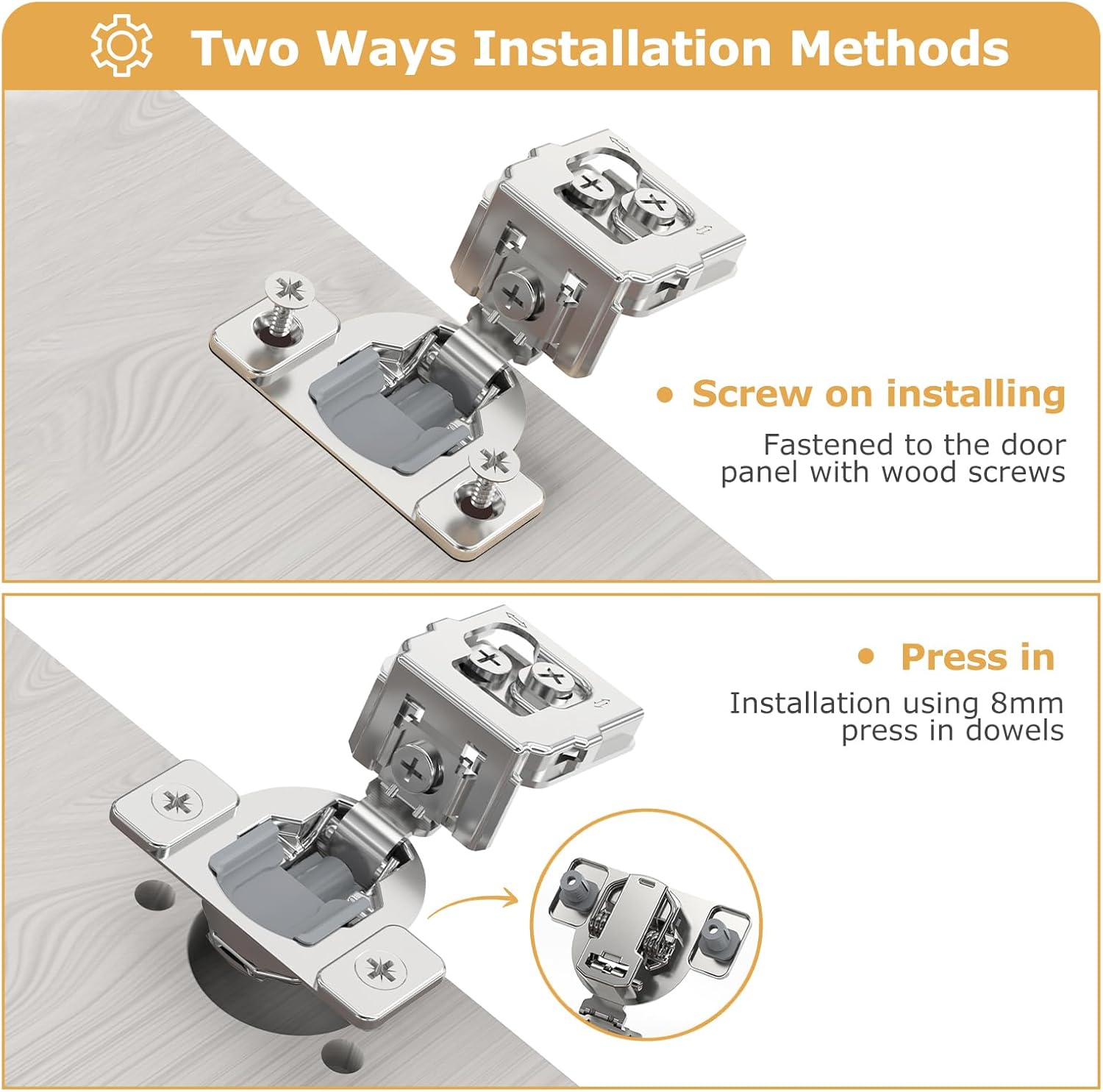 Two Ways Installation Methods

• Screw on installing

Fastened to the door panel with wood screws

• Press in

Installation using 8mm press in dowels