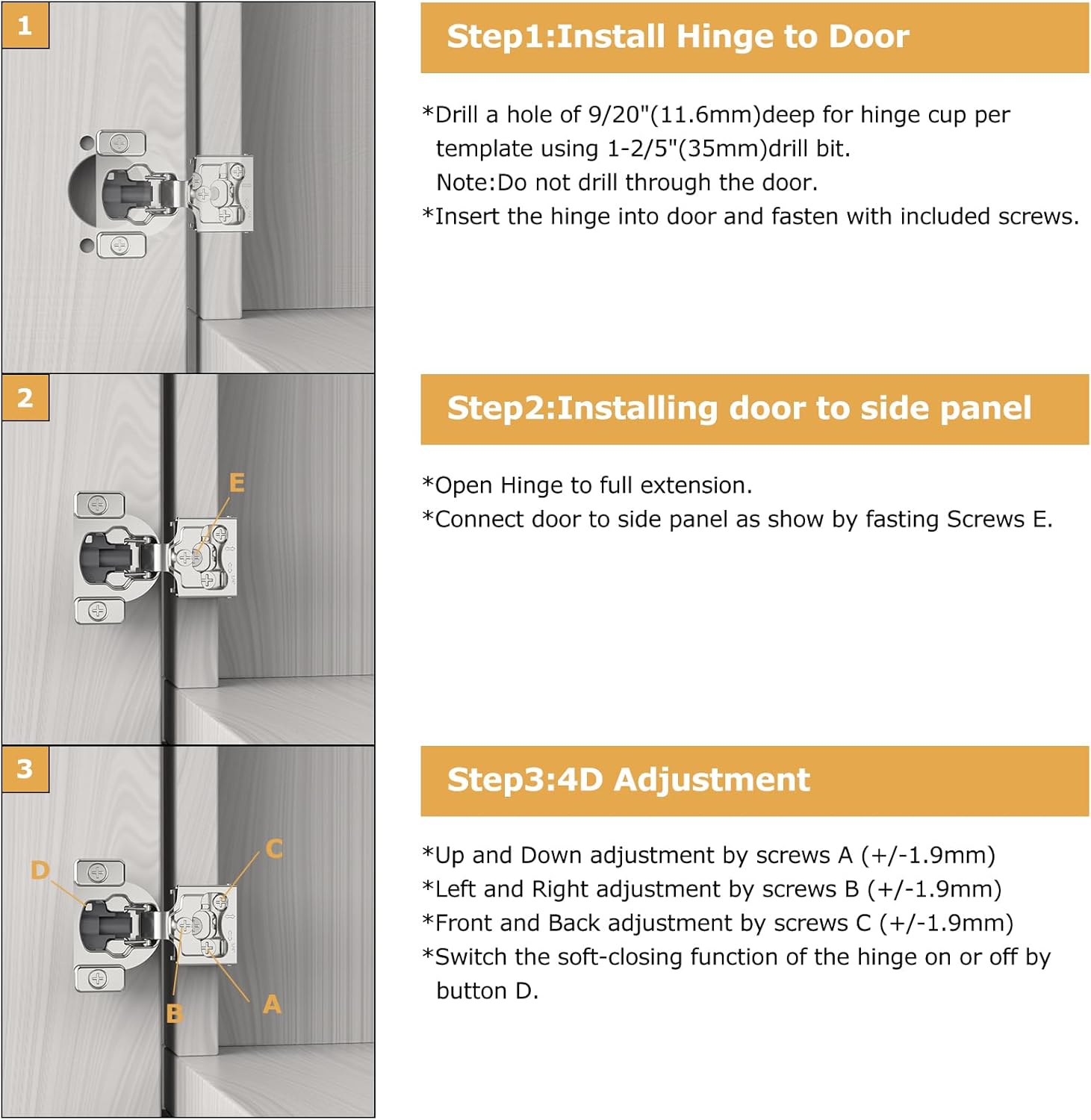 1

Step1:Install Hinge to Door

*Drill a hole of 9/20"(11.6mm)deep for hinge cup per template using 1-2/5"(35mm)drill bit.
Note:Do not drill through the door.
*Insert the hinge into door and fasten with included screws.

2

E

Step2:Installing door to side panel

*Open Hinge to full extension.
*Connect door to side panel as show by fasting Screws E.

3

D

C

B

A

Step3:4D Adjustment

*Up and Down adjustment by screws A (+/-1.9mm)
*Left and Right adjustment by screws B (+/-1.9mm)
*Front and Back adjustment by screws C (+/-1.9mm)
*Switch the soft-closing function of the hinge on or off by button D.