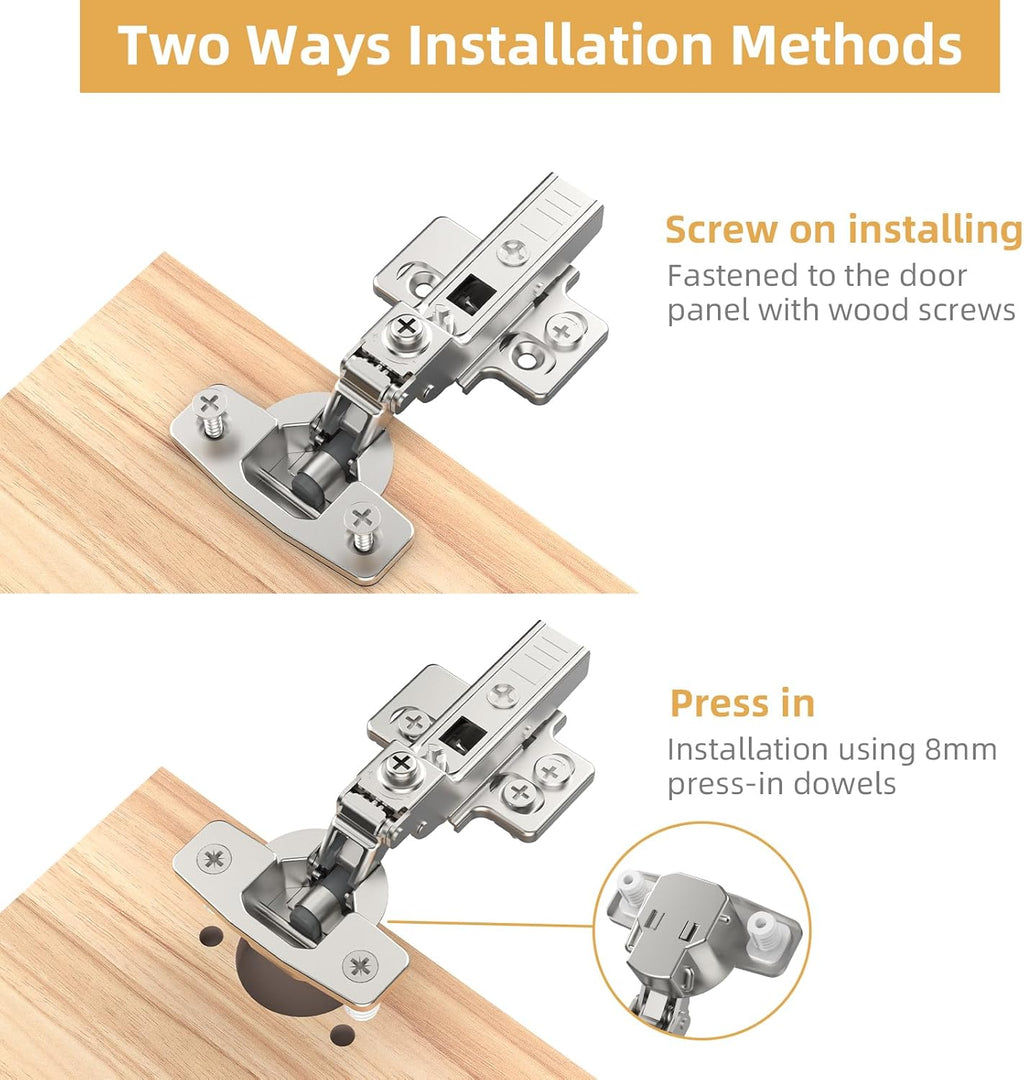 Two Ways Installation Methods

Screw on installing
Fastened to the door panel with wood screws

Press in
Installation using 8mm press-in dowels