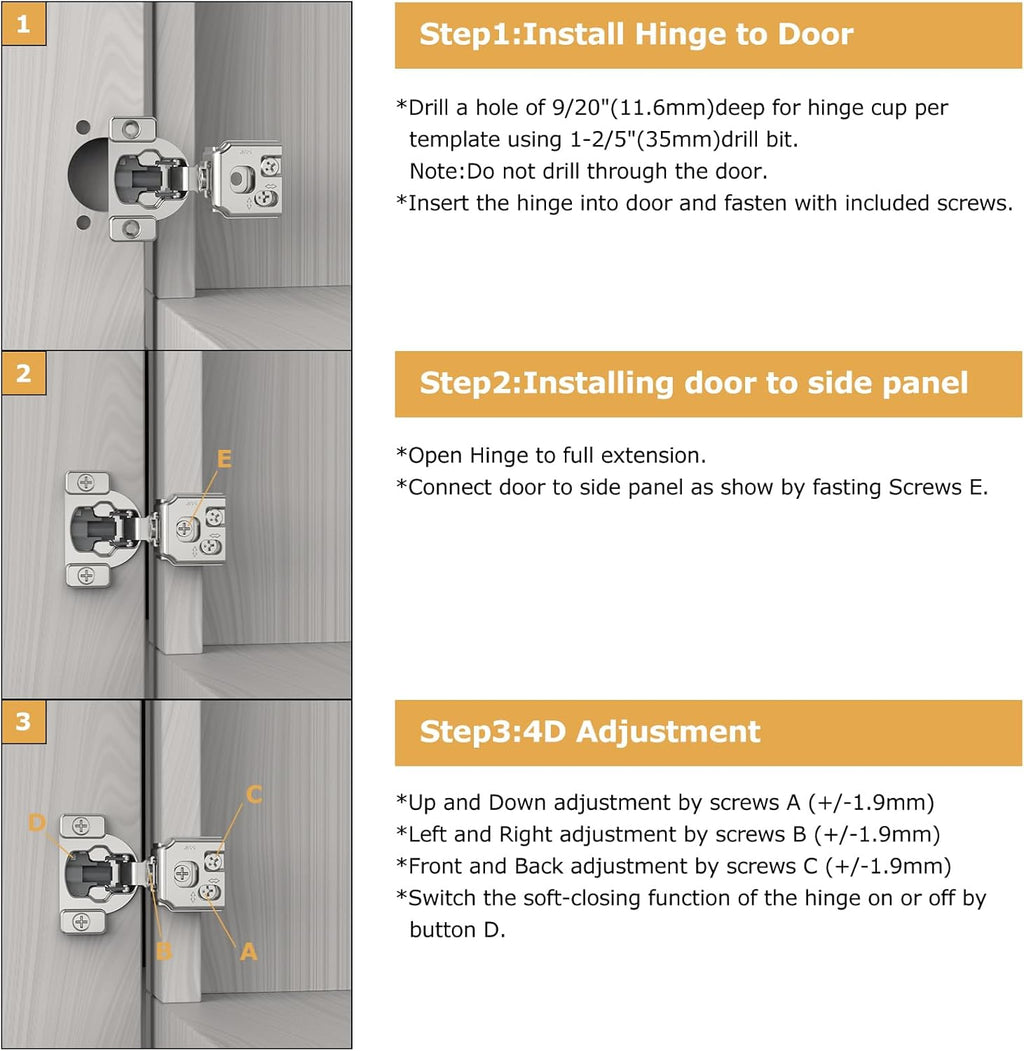 1

Step1:Install Hinge to Door

*Drill a hole of 9/20"(11.6mm)deep for hinge cup per template using 1-2/5"(35mm)drill bit.
Note:Do not drill through the door.
*Insert the hinge into door and fasten with included screws.

2

E

Step2:Installing door to side panel

*Open Hinge to full extension.
*Connect door to side panel as show by fasting Screws E.

3

D

C

B

A

Step3:4D Adjustment

*Up and Down adjustment by screws A (+/-1.9mm)
*Left and Right adjustment by screws B (+/-1.9mm)
*Front and Back adjustment by screws C (+/-1.9mm)
*Switch the soft-closing function of the hinge on or off by button D.