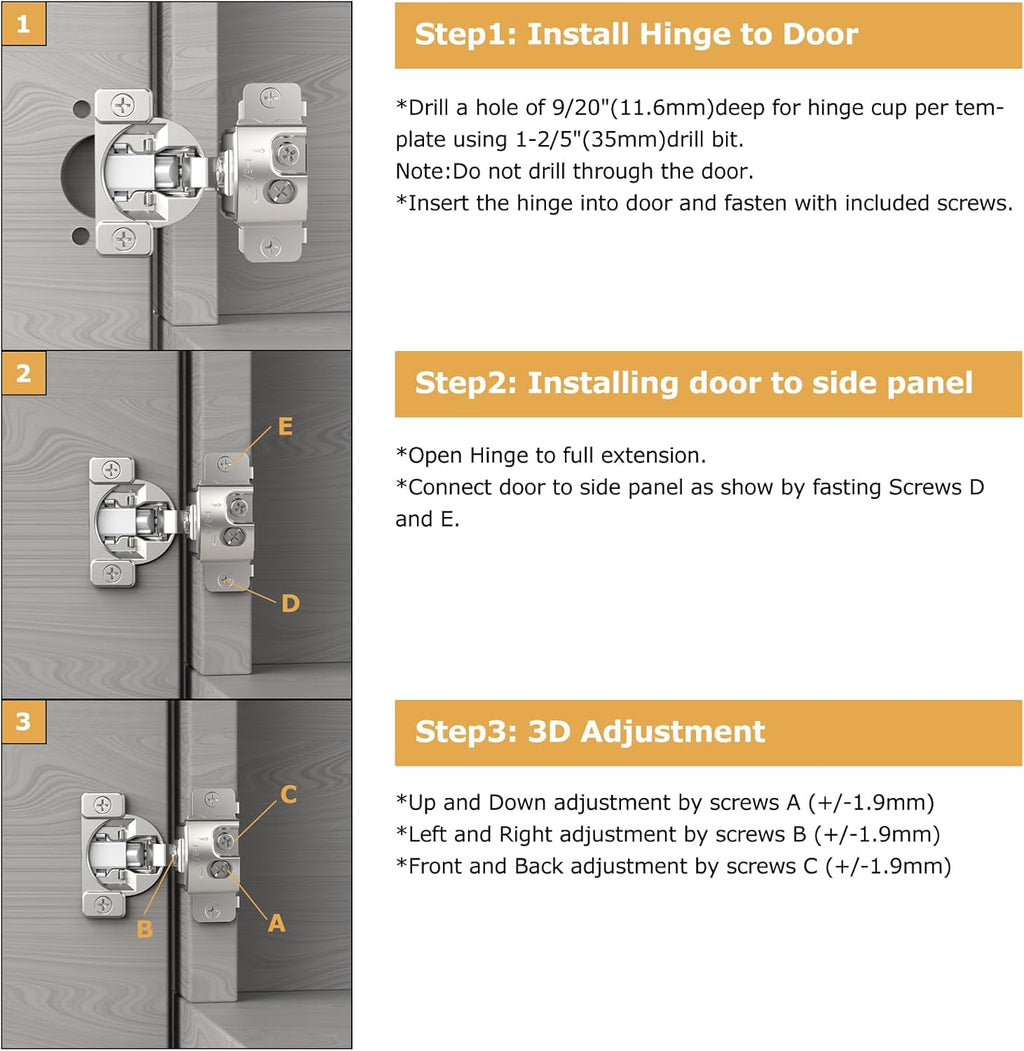 1

Step1: Install Hinge to Door

*Drill a hole of 9/20"(11.6mm)deep for hinge cup per template using 1-2/5"(35mm)drill bit.
Note:Do not drill through the door.
*Insert the hinge into door and fasten with included screws.

2

E

D

Step2: Installing door to side panel

*Open Hinge to full extension.
*Connect door to side panel as show by fasting Screws D and E.

3

C

B

A

Step3: 3D Adjustment

*Up and Down adjustment by screws A (+/-1.9mm)
*Left and Right adjustment by screws B (+/-1.9mm)
*Front and Back adjustment by screws C (+/-1.9mm)