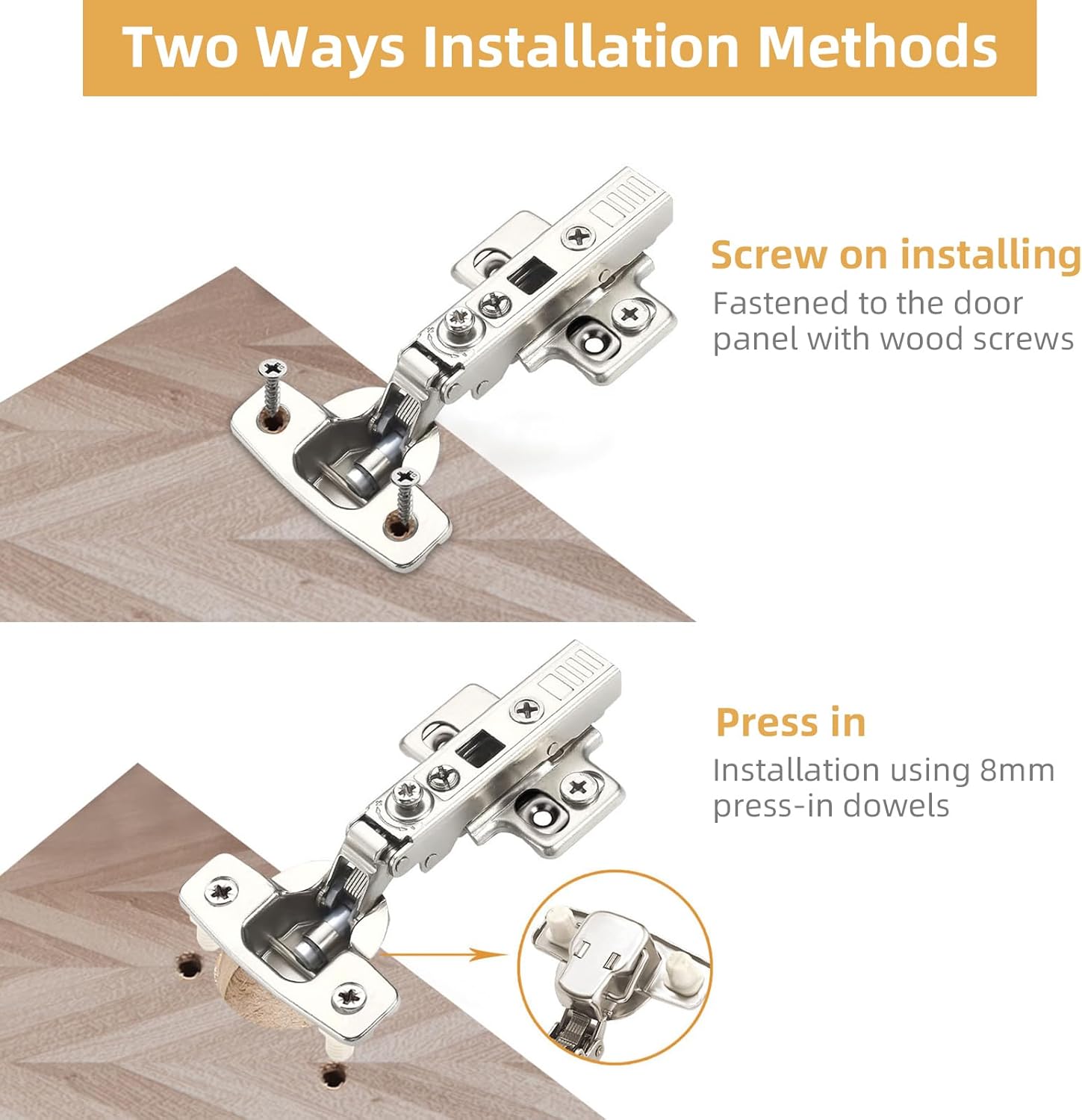 Two Ways Installation Methods

Screw on installing
Fastened to the door panel with wood screws

Press in
Installation using 8mm press-in dowels