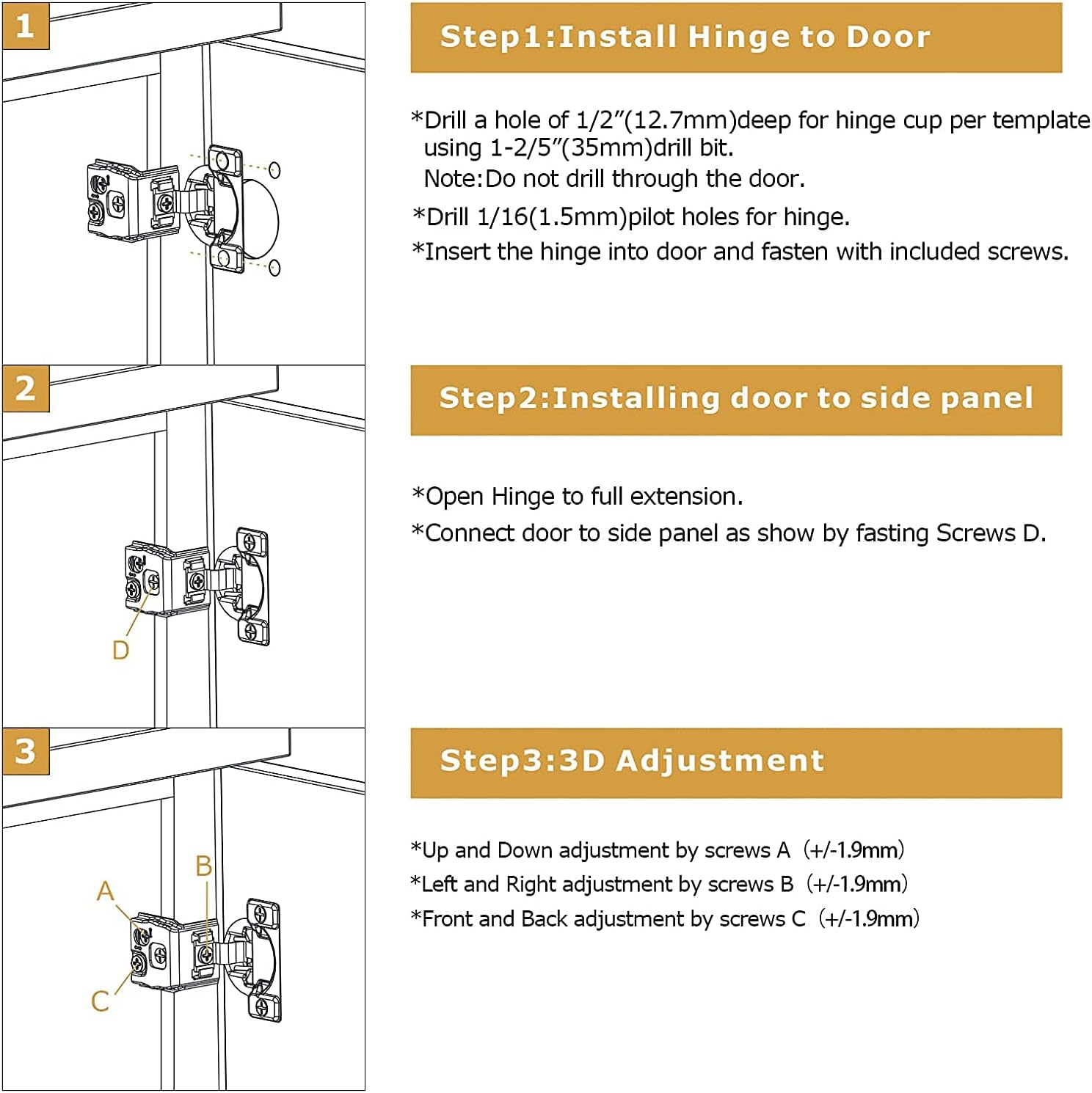 1

Step1:Install Hinge to Door

*Drill a hole of 1/2″(12.7mm)deep for hinge cup per template using 1-2/5″(35mm)drill bit.
Note:Do not drill through the door.

*Drill 1/16(1.5mm)pilot holes for hinge.

*Insert the hinge into door and fasten with included screws.

2

D

Step2:Installing door to side panel

*Open Hinge to full extension.

*Connect door to side panel as show by fasting Screws D.

3

A

B

C

Step3:3D Adjustment

*Up and Down adjustment by screws A（+/-1.9mm）

*Left and Right adjustment by screws B（+/-1.9mm）

*Front and Back adjustment by screws C（+/-1.9mm）