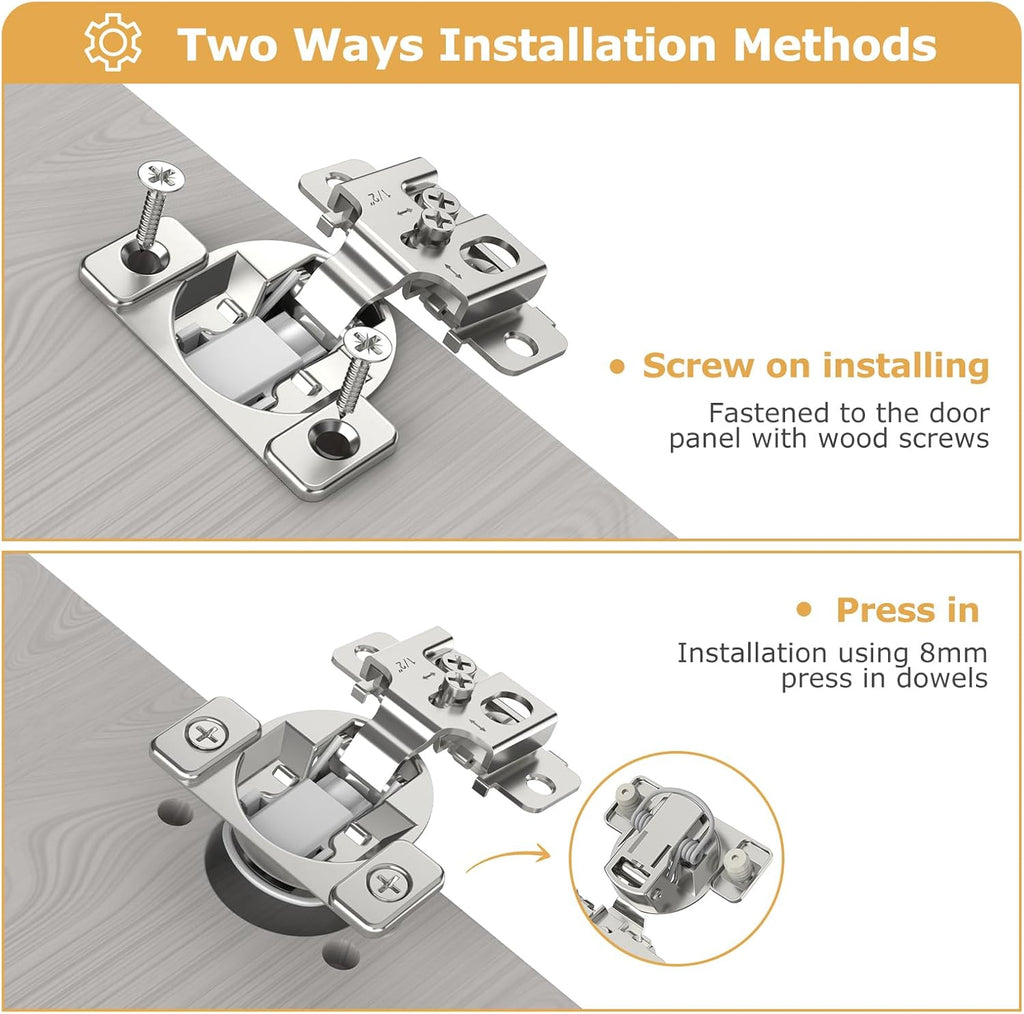 Two Ways Installation Methods

1/2"

• Screw on installing

Fastened to the door panel with wood screws

• Press in

Installation using 8mm press in dowels

1/2"