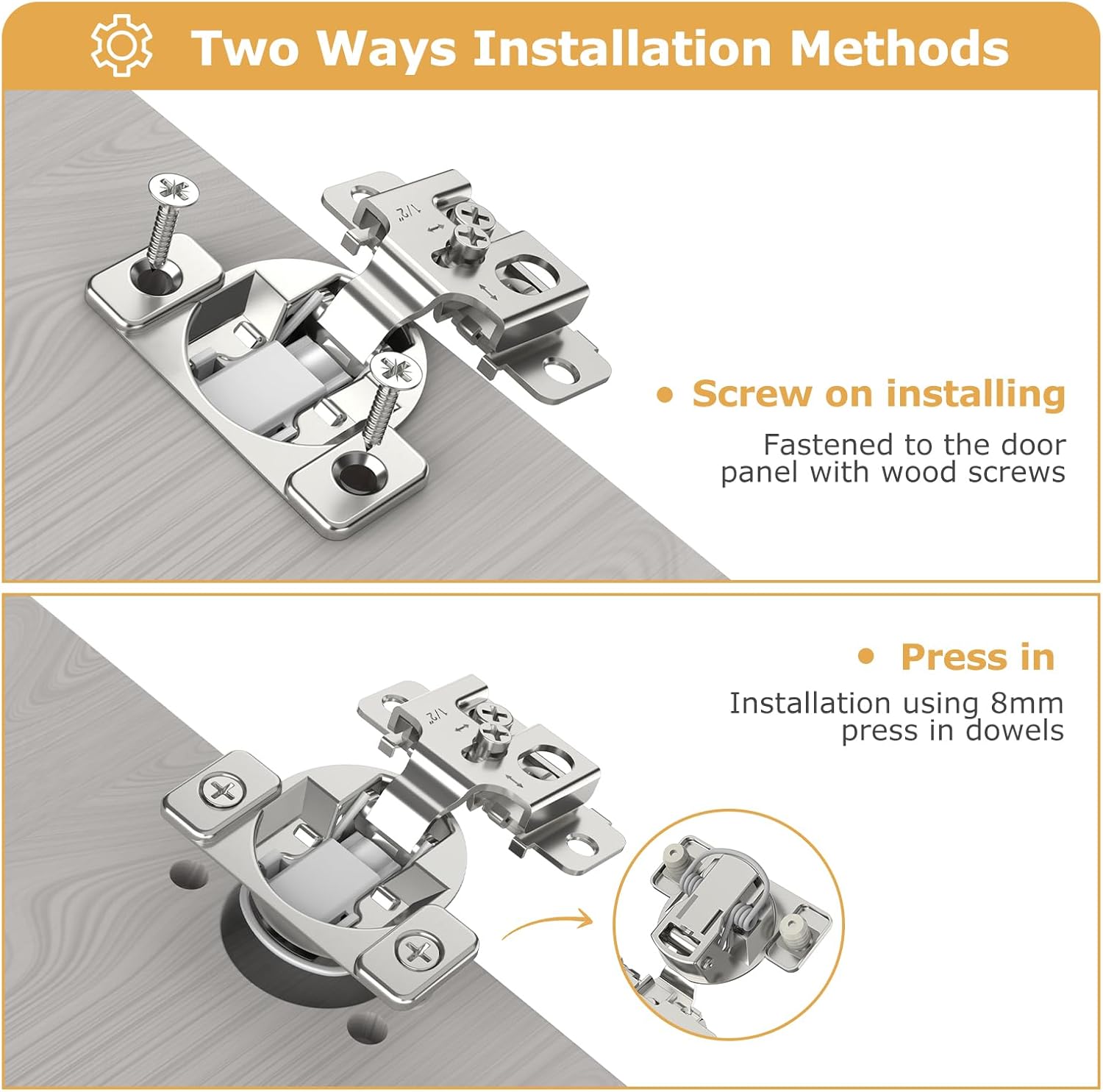 Two Ways Installation Methods

1/2"

• Screw on installing

Fastened to the door panel with wood screws

• Press in

Installation using 8mm press in dowels

1/2"